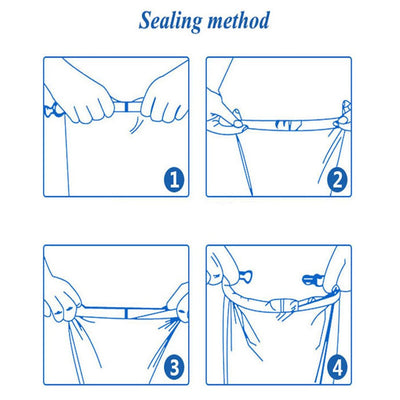 Sealing method

1

2

3

4