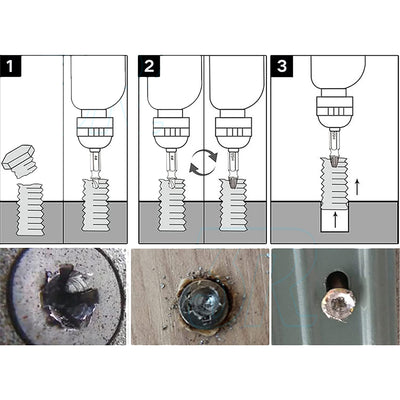 1

2

3